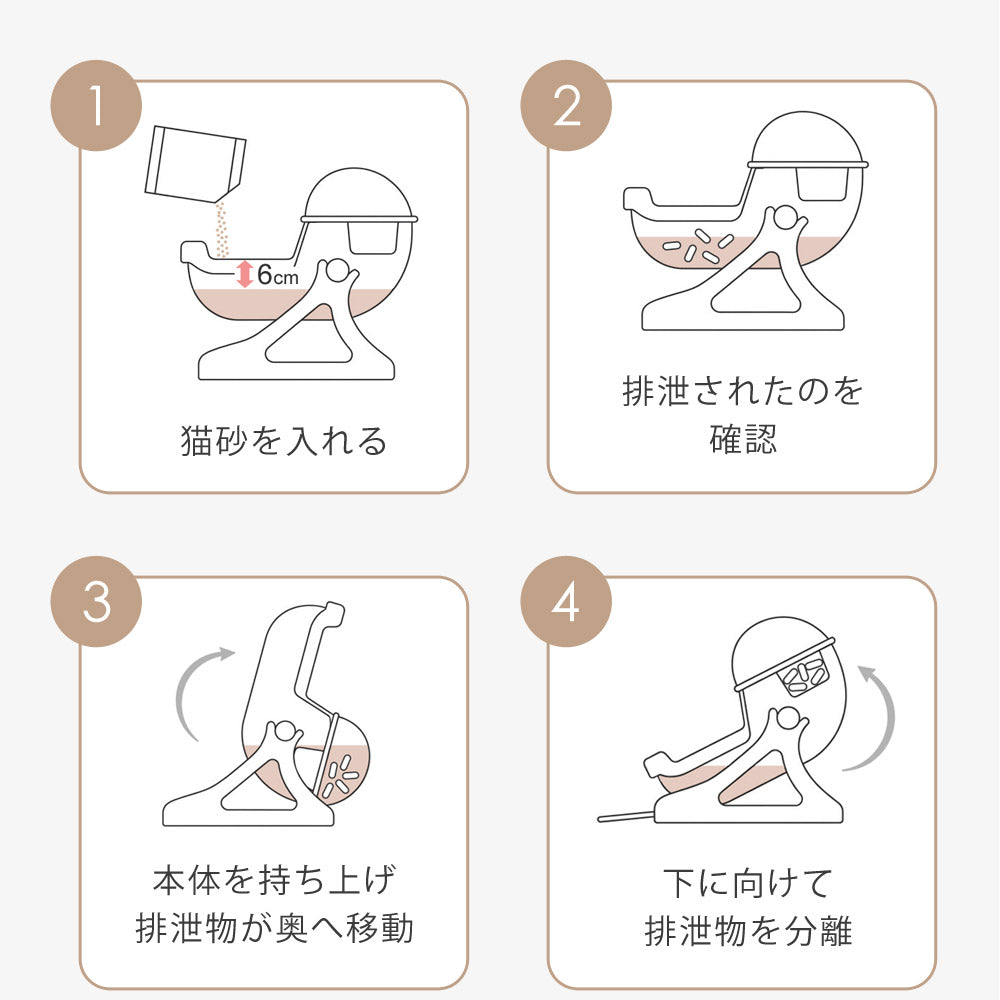 1

6cm

猫砂を入れる

2

排泄されたのを
確認

3

本体を持ち上げ
排泄物が奥へ移動

4

下に向けて
排泄物を分離