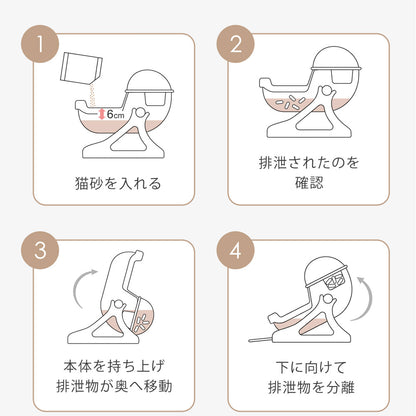 1

6cm

猫砂を入れる

2

排泄されたのを確認

3

本体を持ち上げ
排泄物が奥へ移動

4

下に向けて
排泄物を分離